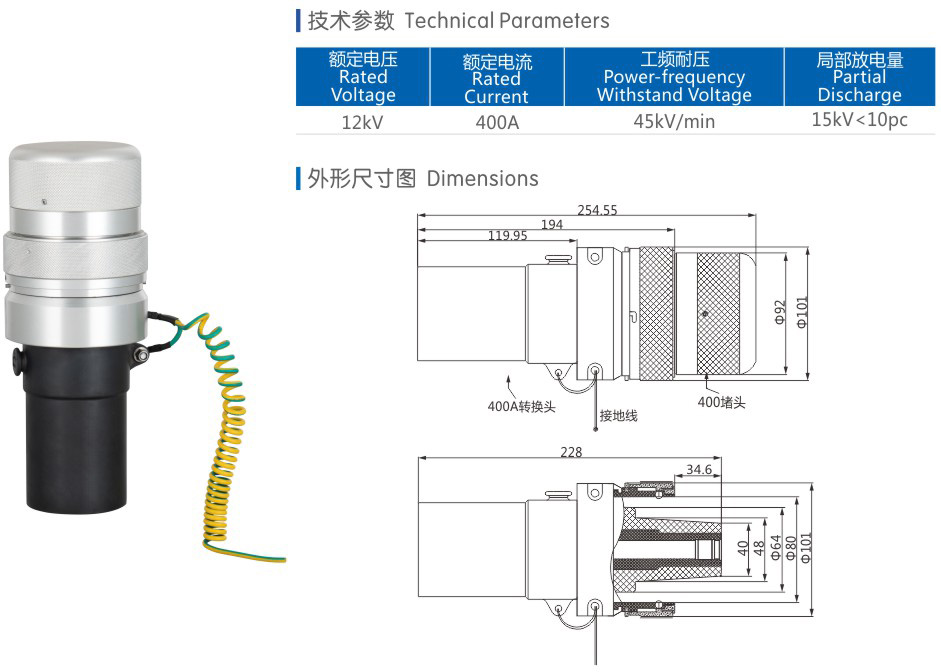 技术参数 Technical Parameters

| 额定电压 Rated Voltage | 额定电流 Rated Current | 工频耐压 Power-frequency Withstand Voltage | 局部放电量 Partial Discharge |
|---|---|---|---|
| 12kV | 400A | 45kV/min | 15kV<10pc |

外形尺寸图 Dimensions

254.55
194
119.95
Φ92
Φ101
400A转换头
接地线
400堵头

228
34.6
40
48
Φ64
Φ80
Φ101